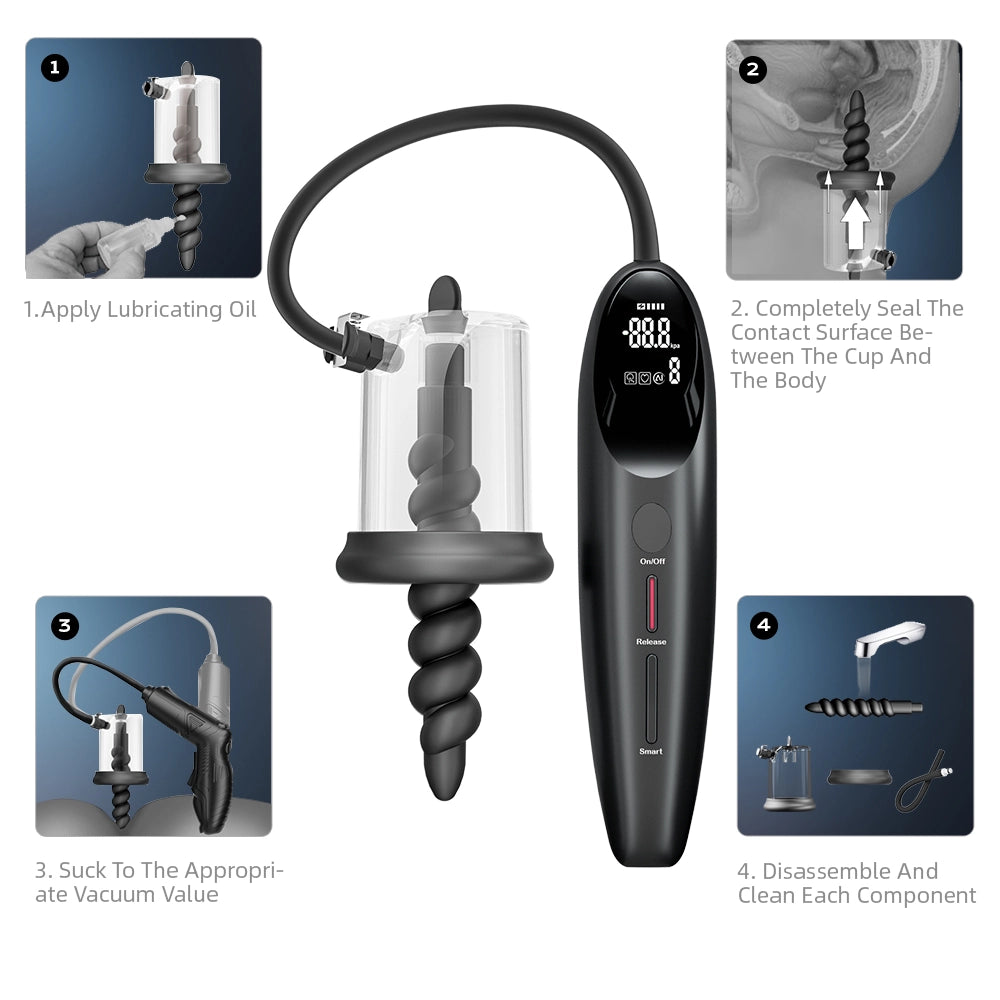 1

1.Apply Lubricating Oil

2

2. Completely Seal The Contact Surface Between The Cup And The Body

-88.8 kpa

8

On/Off

Release

Smart

3

3. Suck To The Appropriate Vacuum Value

4

4. Disassemble And Clean Each Component