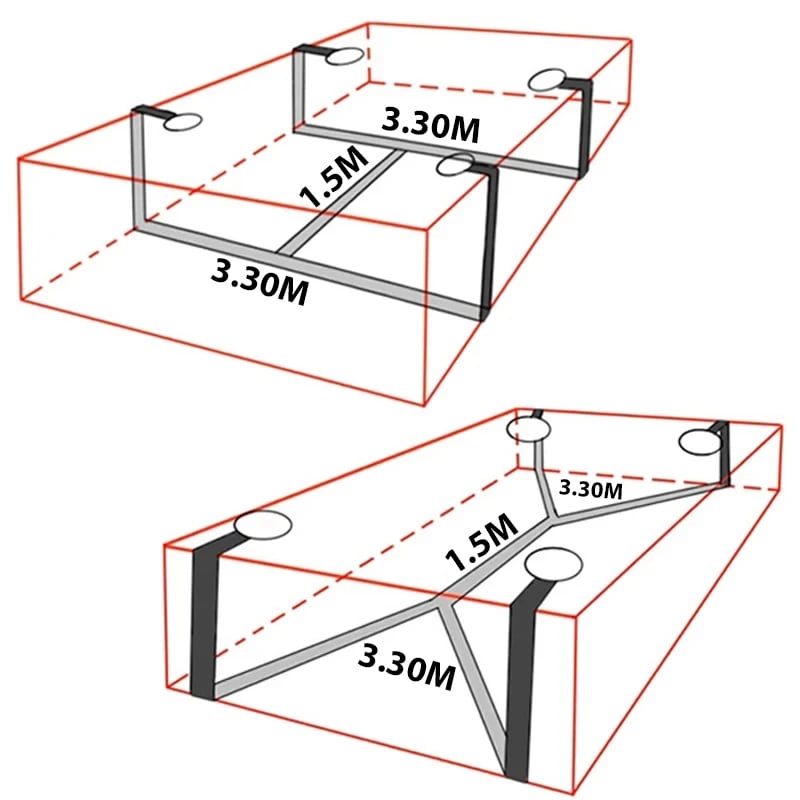 3.30M
1.5M
3.30M
3.30M
1.5M
3.30M